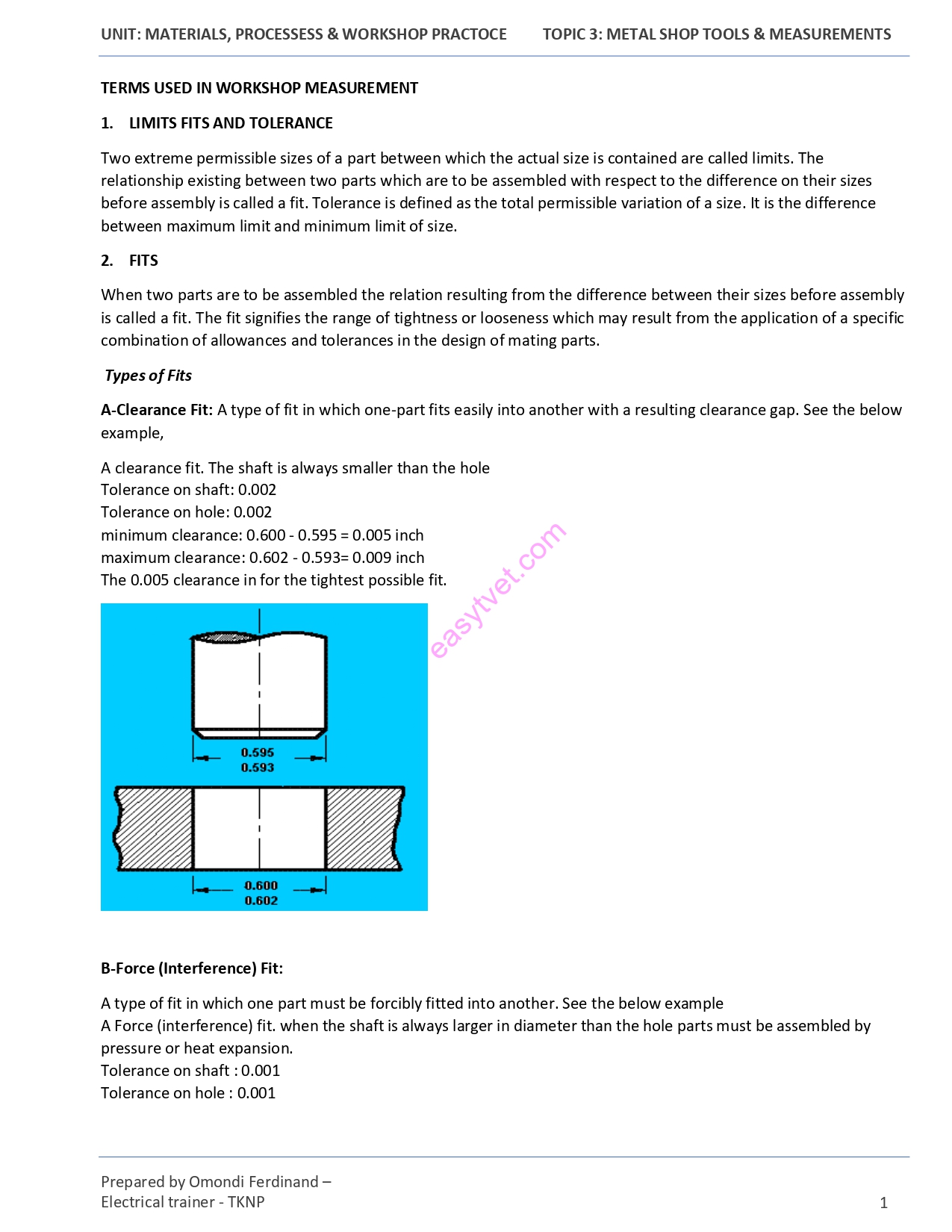 UNIT: MATERIALS, PROCESSESS & WORKSHOP PRACTOCE TOPIC 3: METAL SHOP TOOLS & MEASUREMENTS

TERMS USED IN WORKSHOP MEASUREMENT

1. LIMITS FITS AND TOLERANCE

Two extreme permissible sizes of a part between which the actual size is contained are called limits. The relationship existing between two parts which are to be assembled with respect to the difference on their sizes before assembly is called a fit. Tolerance is defined as the total permissible variation of a size. It is the difference between maximum limit and minimum limit of size.

2. FITS

When two parts are to be assembled the relation resulting from the difference between their sizes before assembly is called a fit. The fit signifies the range of tightness or looseness which may result from the application of a specific combination of allowances and tolerances in the design of mating parts.

Types of Fits

A-Clearance Fit: A type of fit in which one-part fits easily into another with a resulting clearance gap. See the below example,

A clearance fit. The shaft is always smaller than the hole
Tolerance on shaft: 0.002
Tolerance on hole: 0.002
minimum clearance: 0.600 - 0.595 = 0.005 inch
maximum clearance: 0.602 - 0.593= 0.009 inch
The 0.005 clearance in for the tightest possible fit.

easytvet.com

0.595
0.593

0.600
0.602

B-Force (Interference) Fit:

A type of fit in which one part must be forcibly fitted into another. See the below example
A Force (interference) fit. when the shaft is always larger in diameter than the hole parts must be assembled by pressure or heat expansion.
Tolerance on shaft : 0.001
Tolerance on hole : 0.001

Prepared by Omondi Ferdinand –
Electrical trainer - TKNP

1