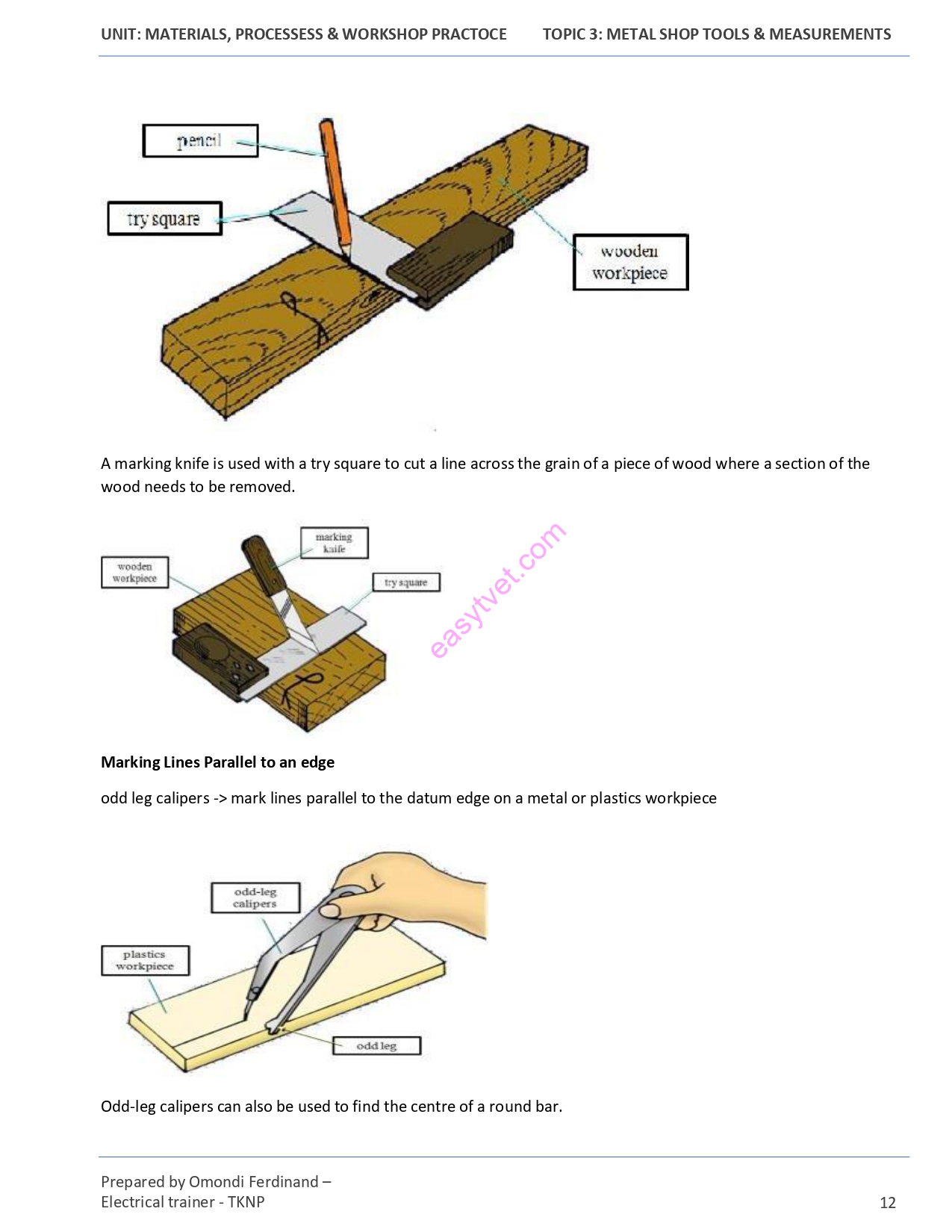 UNIT: MATERIALS, PROCESSESS & WORKSHOP PRACTOCE TOPIC 3: METAL SHOP TOOLS & MEASUREMENTS

pencil

try square

wooden workpiece

A marking knife is used with a try square to cut a line across the grain of a piece of wood where a section of the wood needs to be removed.

wooden workpiece

marking knife

try square

easytvet.com

**Marking Lines Parallel to an edge**

odd leg calipers -> mark lines parallel to the datum edge on a metal or plastics workpiece

odd-leg calipers

plastics workpiece

odd leg

Odd-leg calipers can also be used to find the centre of a round bar.

Prepared by Omondi Ferdinand –
Electrical trainer - TKNP

12