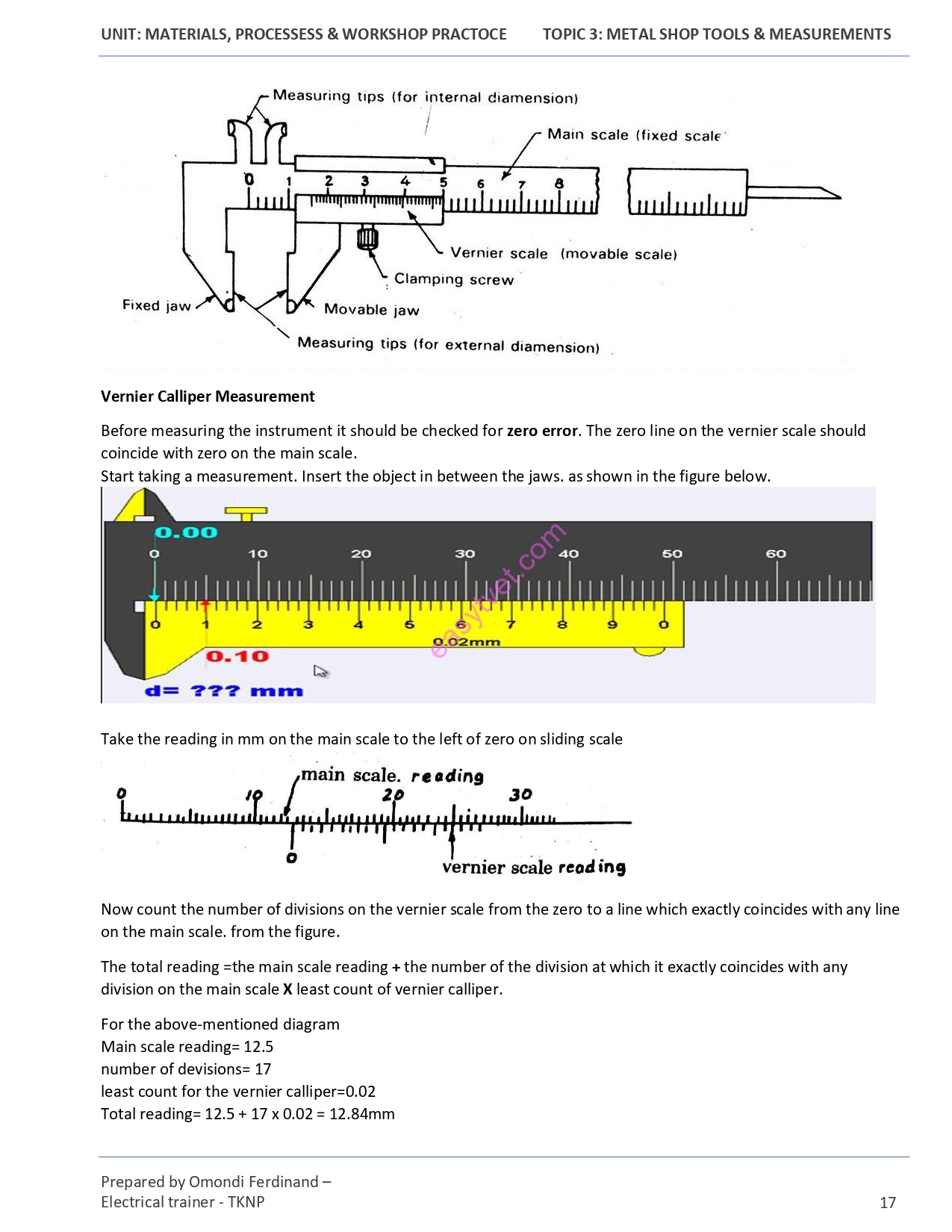 UNIT: MATERIALS, PROCESSESS & WORKSHOP PRACTOCE TOPIC 3: METAL SHOP TOOLS & MEASUREMENTS

Measuring tips (for internal diamension)

Main scale (fixed scale

0 1 2 3 4 5 6 7 8

Vernier scale (movable scale)

Clamping screw

Fixed jaw

Movable jaw

Measuring tips (for external diamension)

**Vernier Calliper Measurement**

Before measuring the instrument it should be checked for **zero error**. The zero line on the vernier scale should coincide with zero on the main scale.
Start taking a measurement. Insert the object in between the jaws. as shown in the figure below.

0.00

0 10 20 30 40 50 60

0 1 2 3 4 5 6 7 8 9 0

0.02mm

easytvet.com

0.10

d= ??? mm

Take the reading in mm on the main scale to the left of zero on sliding scale

main scale. reading

0 10 20 30

0

vernier scale reading

Now count the number of divisions on the vernier scale from the zero to a line which exactly coincides with any line on the main scale. from the figure.

The total reading =the main scale reading **+** the number of the division at which it exactly coincides with any division on the main scale **X** least count of vernier calliper.

For the above-mentioned diagram
Main scale reading= 12.5
number of devisions= 17
least count for the vernier calliper=0.02
Total reading= 12.5 + 17 x 0.02 = 12.84mm

Prepared by Omondi Ferdinand –
Electrical trainer - TKNP

17