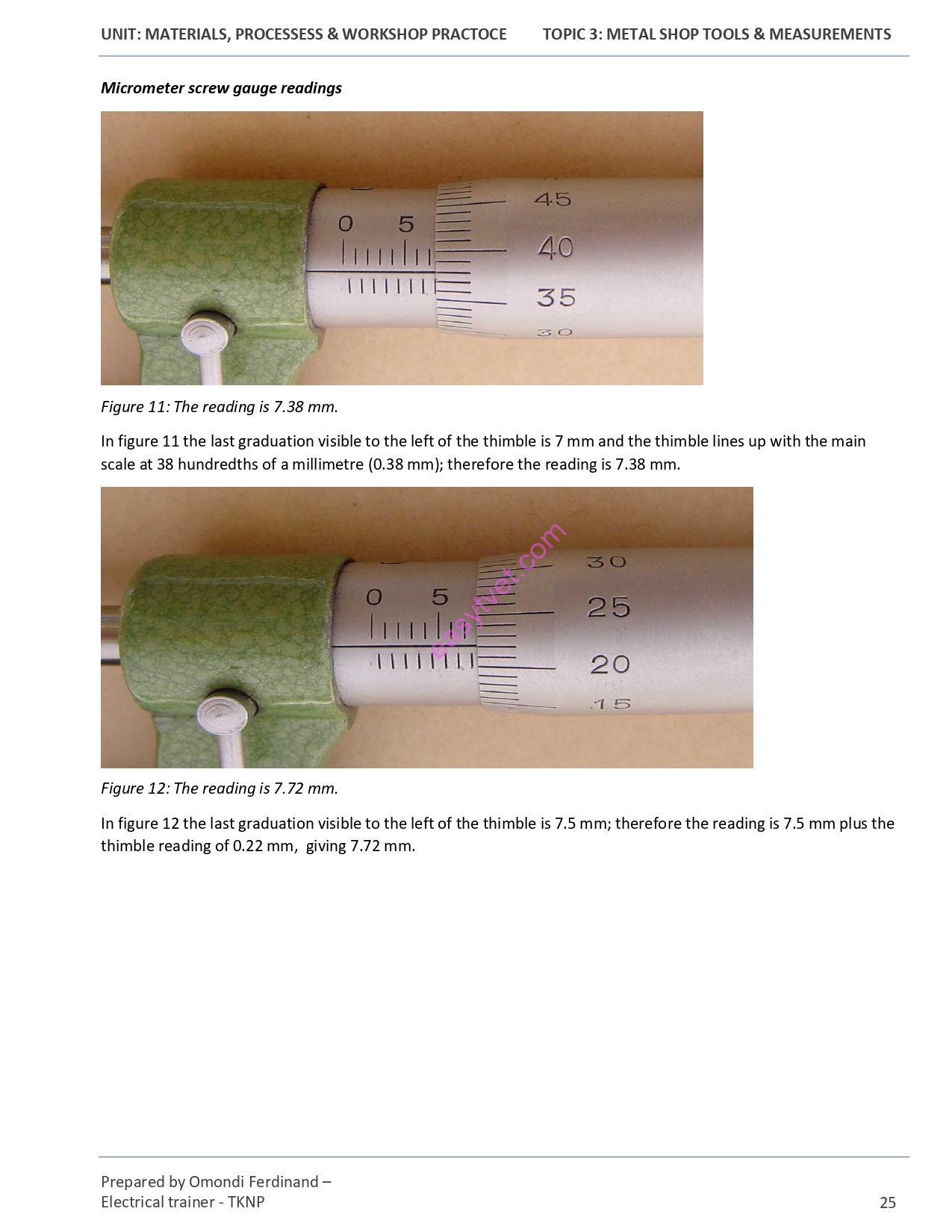 UNIT: MATERIALS, PROCESSESS & WORKSHOP PRACTOCE TOPIC 3: METAL SHOP TOOLS & MEASUREMENTS

***Micrometer screw gauge readings***

0 5 45 40 35 30

*Figure 11: The reading is 7.38 mm.*

In figure 11 the last graduation visible to the left of the thimble is 7 mm and the thimble lines up with the main scale at 38 hundredths of a millimetre (0.38 mm); therefore the reading is 7.38 mm.

0 5 30 25 20 15

easytvet.com

*Figure 12: The reading is 7.72 mm.*

In figure 12 the last graduation visible to the left of the thimble is 7.5 mm; therefore the reading is 7.5 mm plus the thimble reading of 0.22 mm, giving 7.72 mm.

Prepared by Omondi Ferdinand –
Electrical trainer - TKNP

25