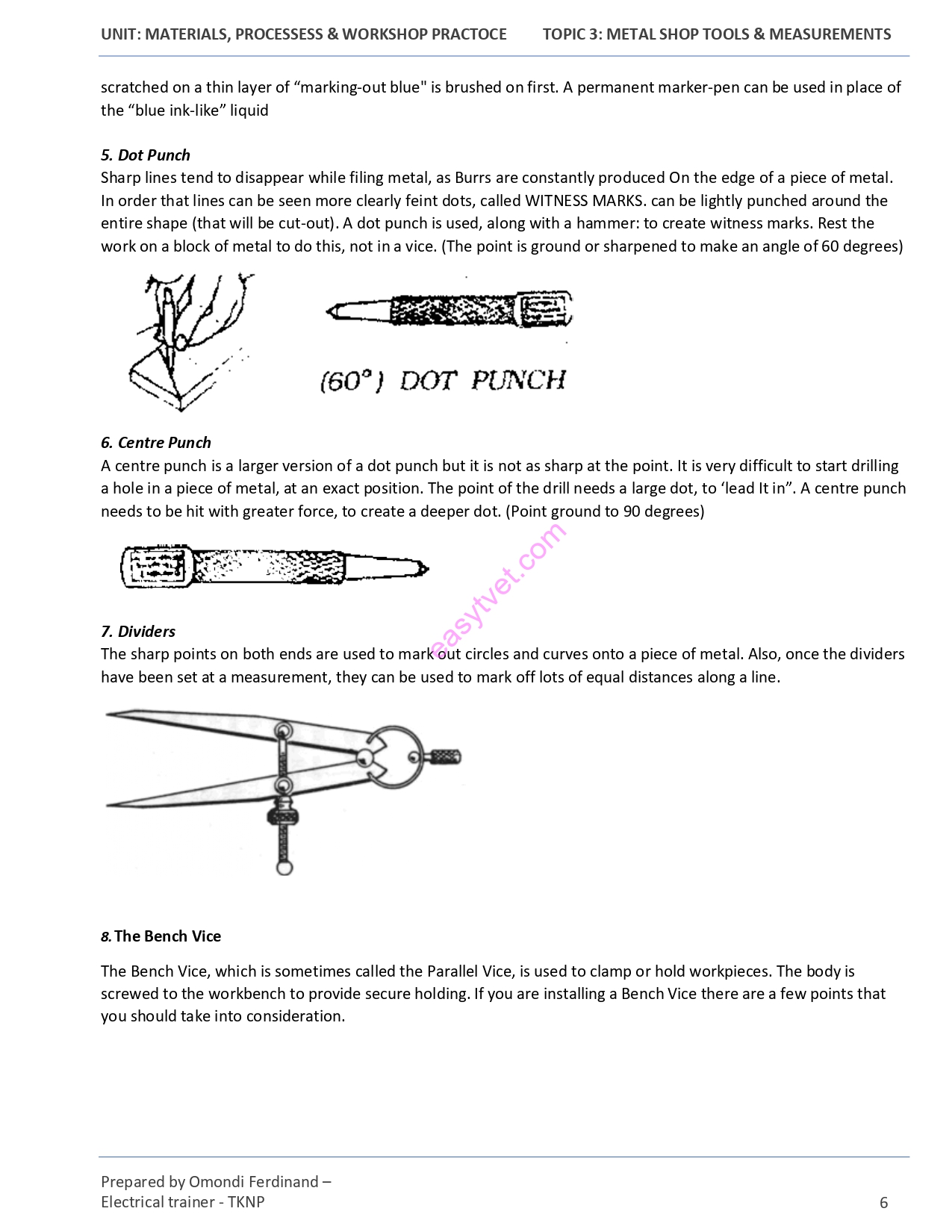 UNIT: MATERIALS, PROCESSESS & WORKSHOP PRACTOCE TOPIC 3: METAL SHOP TOOLS & MEASUREMENTS

scratched on a thin layer of “marking-out blue" is brushed on first. A permanent marker-pen can be used in place of the “blue ink-like” liquid

5. Dot Punch
Sharp lines tend to disappear while filing metal, as Burrs are constantly produced On the edge of a piece of metal. In order that lines can be seen more clearly feint dots, called WITNESS MARKS. can be lightly punched around the entire shape (that will be cut-out). A dot punch is used, along with a hammer: to create witness marks. Rest the work on a block of metal to do this, not in a vice. (The point is ground or sharpened to make an angle of 60 degrees)

(60°) DOT PUNCH

6. Centre Punch
A centre punch is a larger version of a dot punch but it is not as sharp at the point. It is very difficult to start drilling a hole in a piece of metal, at an exact position. The point of the drill needs a large dot, to ‘lead It in”. A centre punch needs to be hit with greater force, to create a deeper dot. (Point ground to 90 degrees)

easytvet.com

7. Dividers
The sharp points on both ends are used to mark out circles and curves onto a piece of metal. Also, once the dividers have been set at a measurement, they can be used to mark off lots of equal distances along a line.

8. The Bench Vice

The Bench Vice, which is sometimes called the Parallel Vice, is used to clamp or hold workpieces. The body is screwed to the workbench to provide secure holding. If you are installing a Bench Vice there are a few points that you should take into consideration.

Prepared by Omondi Ferdinand –
Electrical trainer - TKNP
6